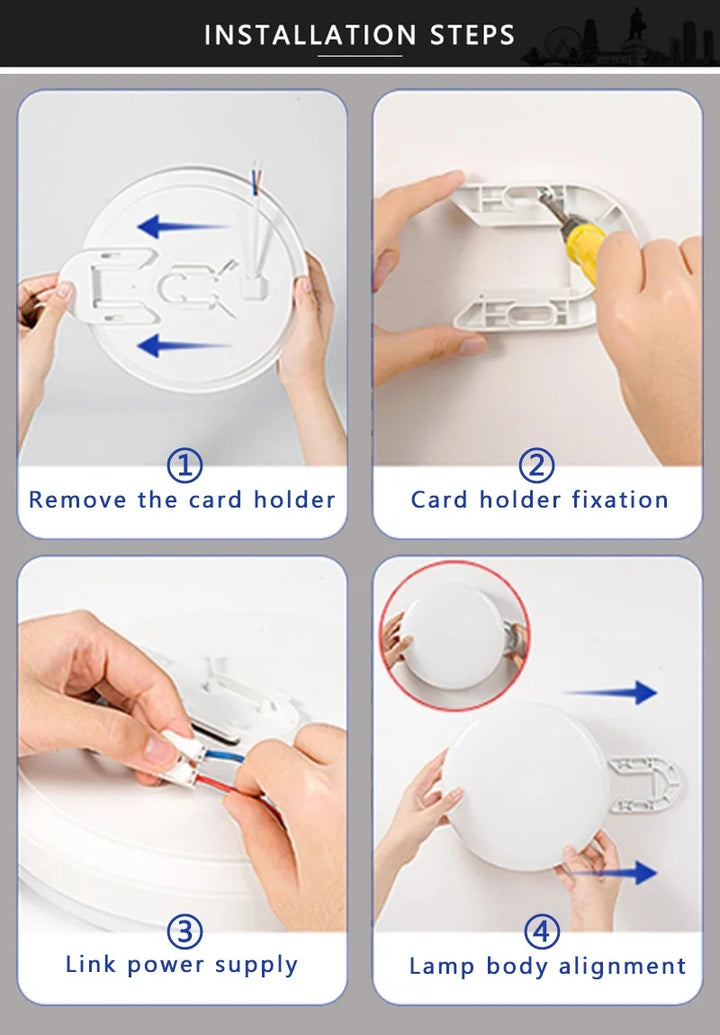 INSTALLATION STEPS

①
Remove the card holder

②
Card holder fixation

③
Link power supply

④
Lamp body alignment