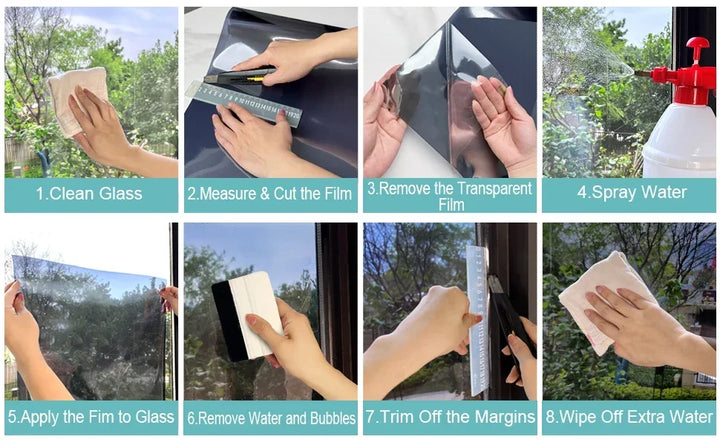 1.Clean Glass

2.Measure & Cut the Film

3.Remove the Transparent Film

4.Spray Water

5.Apply the Fim to Glass

6.Remove Water and Bubbles

7.Trim Off the Margins

8.Wipe Off Extra Water