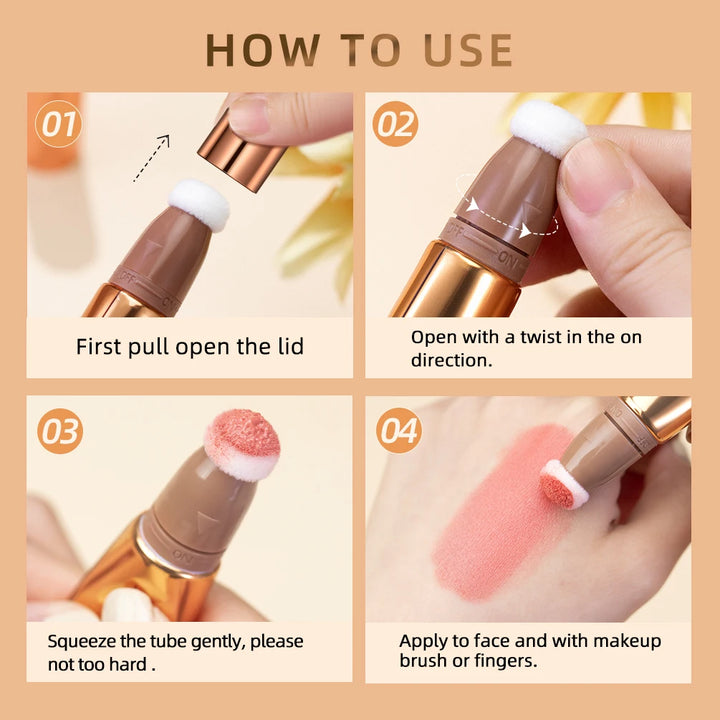 HOW TO USE

01

OFF ON

First pull open the lid

02

OFF ON

Open with a twist in the on direction.

03

ON

Squeeze the tube gently, please not too hard .

04

ON

Apply to face and with makeup brush or fingers.