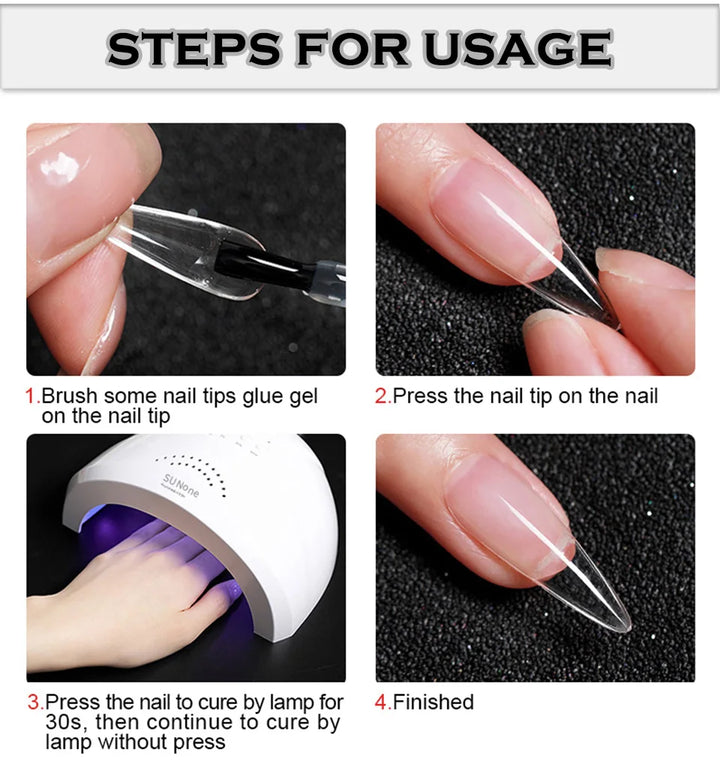 STEPS FOR USAGE

1.Brush some nail tips glue gel on the nail tip

2.Press the nail tip on the nail

SUNone

3.Press the nail to cure by lamp for 30s, then continue to cure by lamp without press

4.Finished